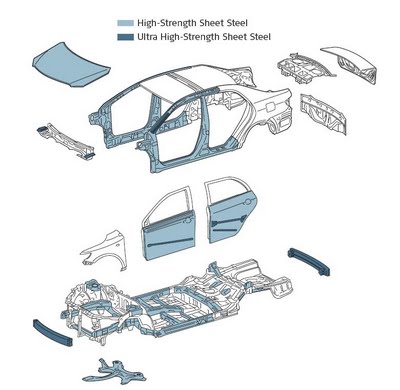 High-Strength Sheet Steel
Ultra High-Strength Sheet Steel