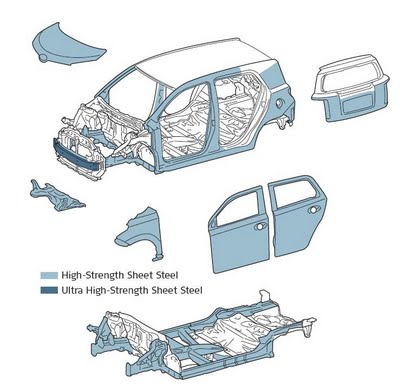 High-Strength Sheet Steel
Ultra High-Strength Sheet Steel