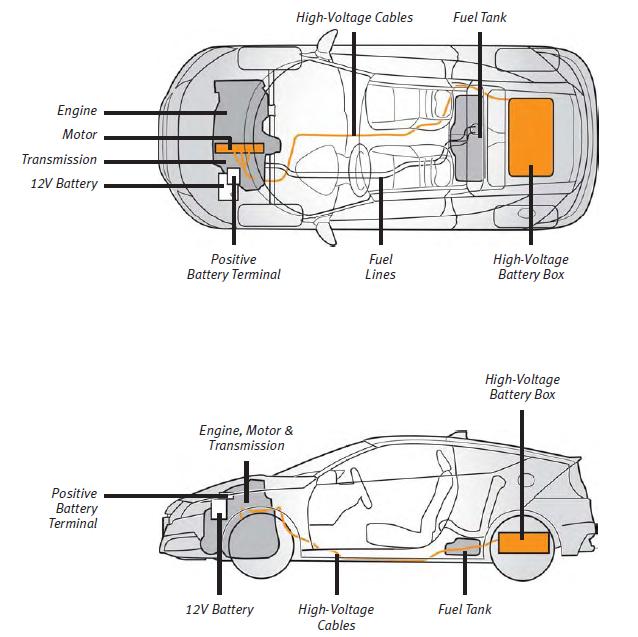 High-Voltage Cables

Fuel Tank

Engine

Motor

Transmission

12V Battery

Positive Battery Terminal

Fuel Lines

High-Voltage Battery Box

High-Voltage Battery Box

Engine, Motor & Transmission

Positive Battery Terminal

12V Battery

High-Voltage Cables

Fuel Tank