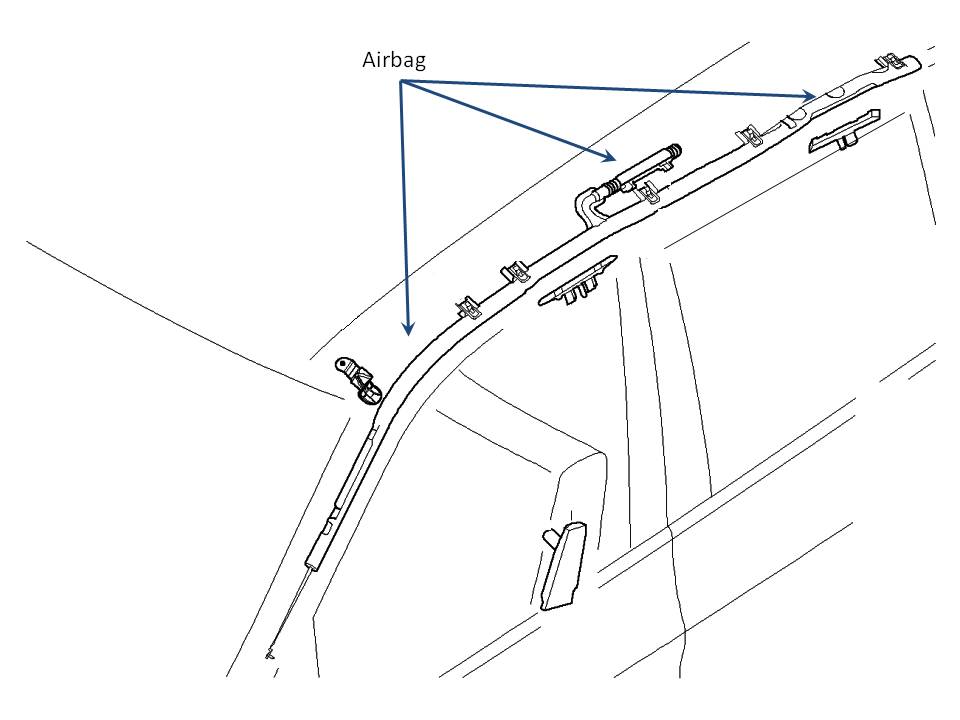 Airbag