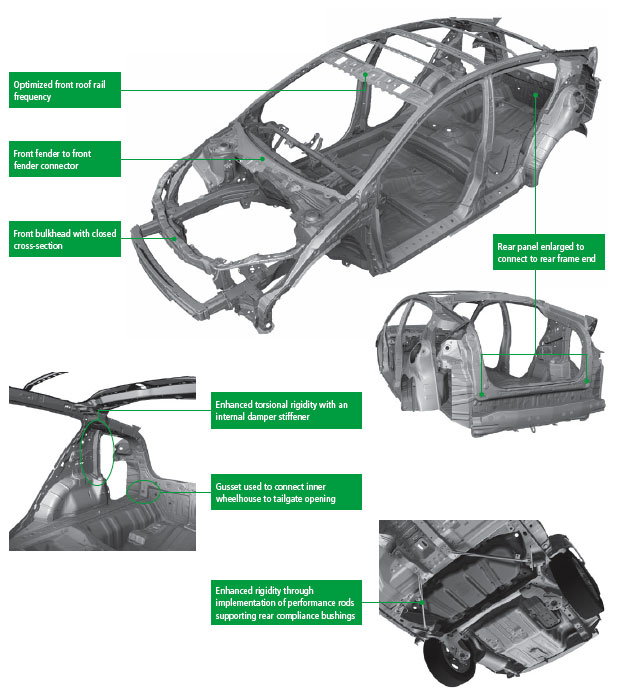 Optimized front roof rail frequency

Front fender to front fender connector

Front bulkhead with closed cross-section

Rear panel enlarged to connect to rear frame end

Enhanced torsional rigidity with an internal damper stiffener

Gusset used to connect inner wheelhouse to tailgate opening

Enhanced rigidity through implementation of performance rods supporting rear compliance bushings