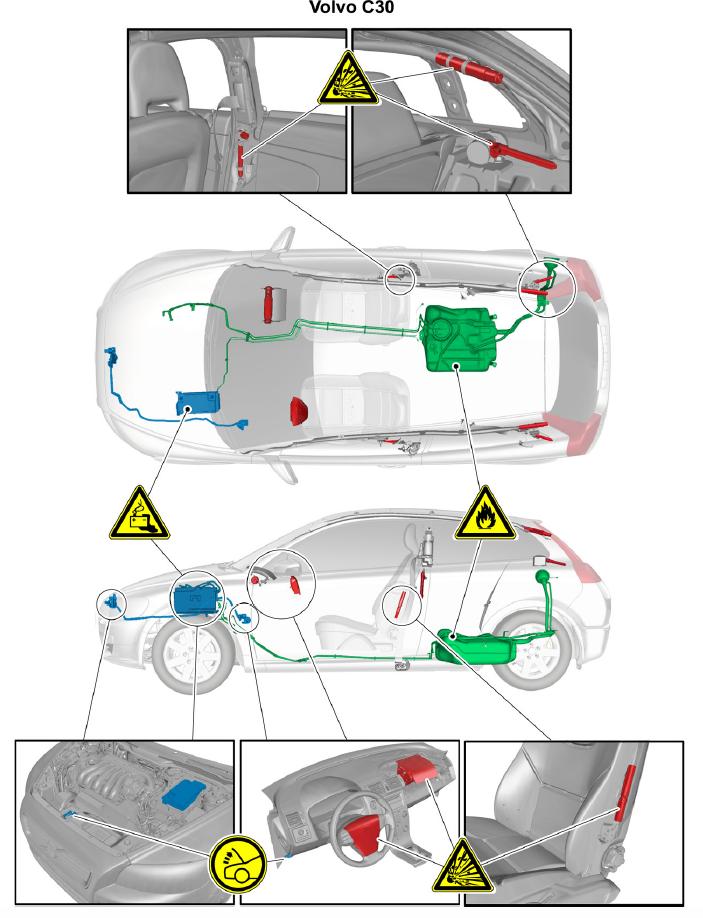 Volvo C30