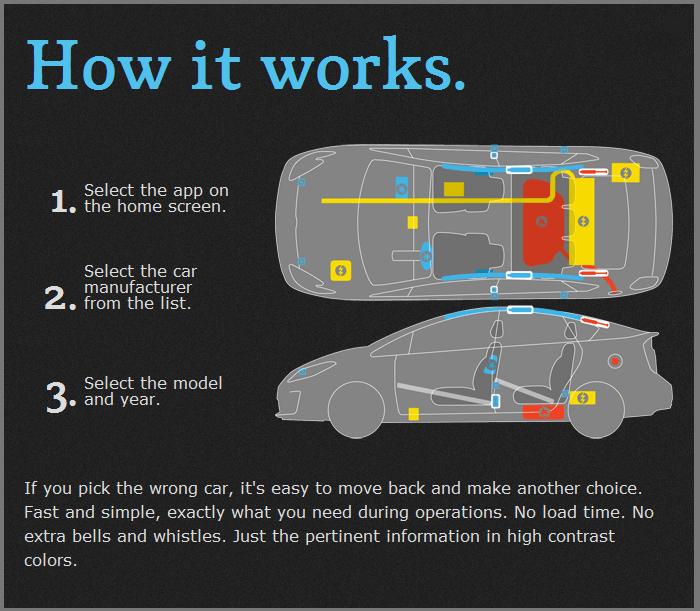 How it works.

1. Select the app on the home screen.

2. Select the car manufacturer from the list.

3. Select the model and year.

If you pick the wrong car, it's easy to move back and make another choice. Fast and simple, exactly what you need during operations. No load time. No extra bells and whistles. Just the pertinent information in high contrast colors.