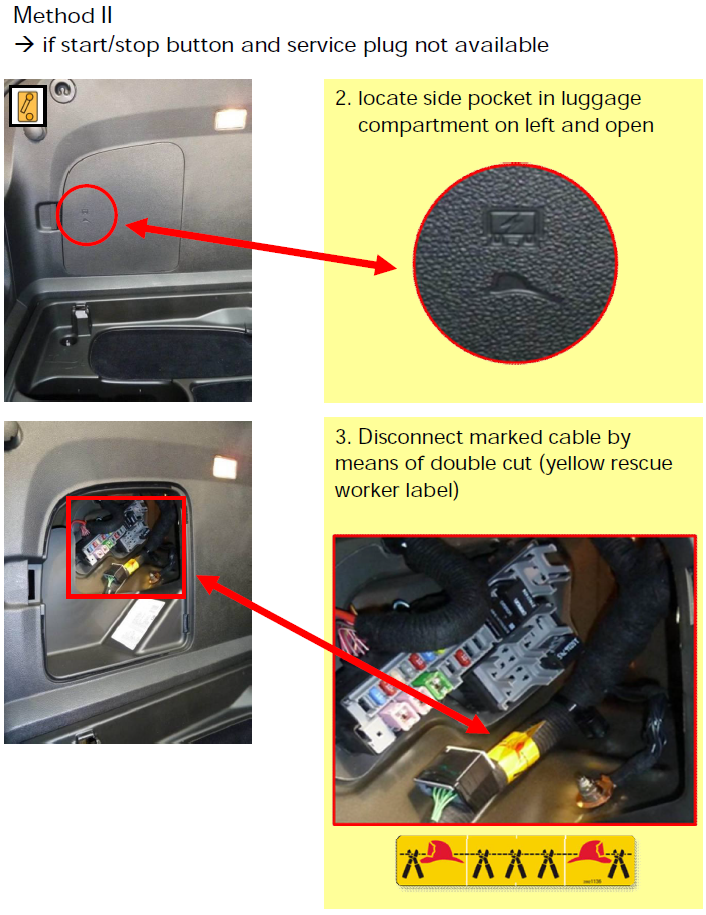 Method II
→ if start/stop button and service plug not available

2. locate side pocket in luggage compartment on left and open

3. Disconnect marked cable by means of double cut (yellow rescue worker label)