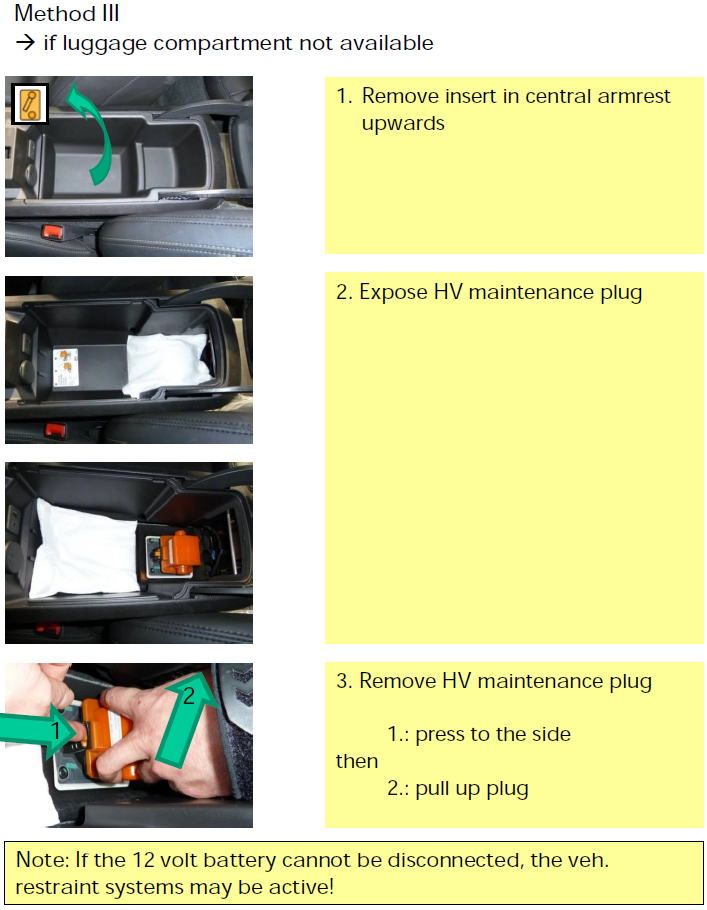 Method III
→ if luggage compartment not available

1. Remove insert in central armrest upwards

2. Expose HV maintenance plug

1
2

3. Remove HV maintenance plug

1.: press to the side
then
2.: pull up plug

Note: If the 12 volt battery cannot be disconnected, the veh. restraint systems may be active!