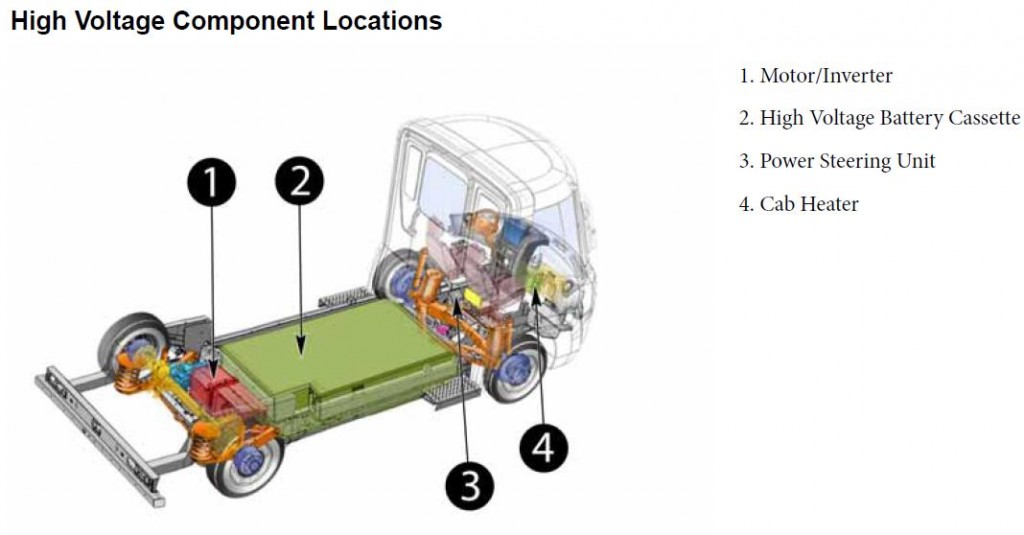 High Voltage Component Locations

1
2
3
4

1. Motor/Inverter
2. High Voltage Battery Cassette
3. Power Steering Unit
4. Cab Heater