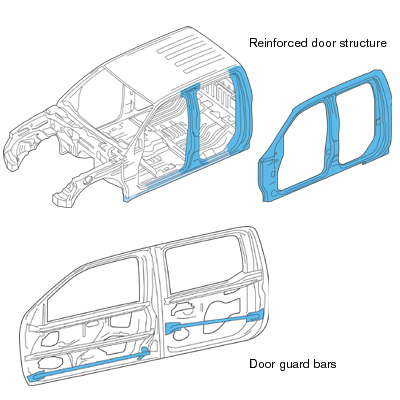 Reinforced door structure

Door guard bars