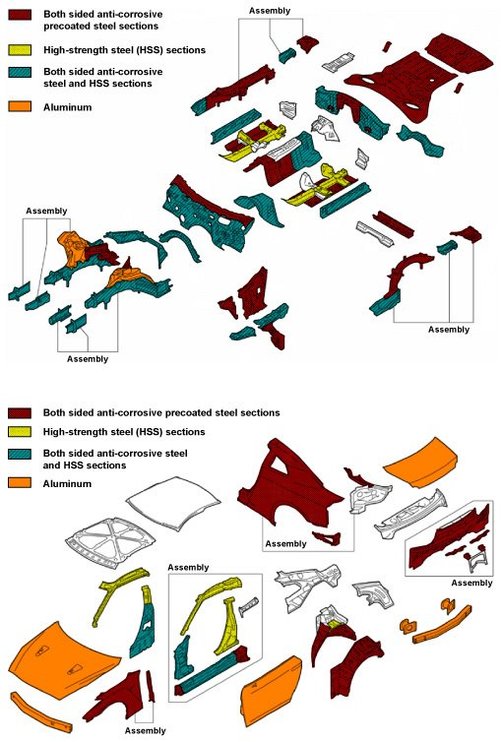 Both sided anti-corrosive precoated steel sections

High-strength steel (HSS) sections

Both sided anti-corrosive steel and HSS sections

Aluminum

Assembly

Assembly

Assembly

Assembly

Both sided anti-corrosive precoated steel sections

High-strength steel (HSS) sections

Both sided anti-corrosive steel and HSS sections

Aluminum

Assembly

Assembly

Assembly

Assembly