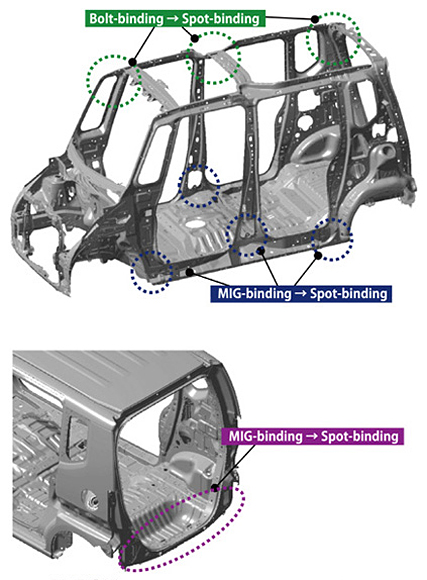 Bolt-binding → Spot-binding

MIG-binding → Spot-binding

MIG-binding → Spot-binding