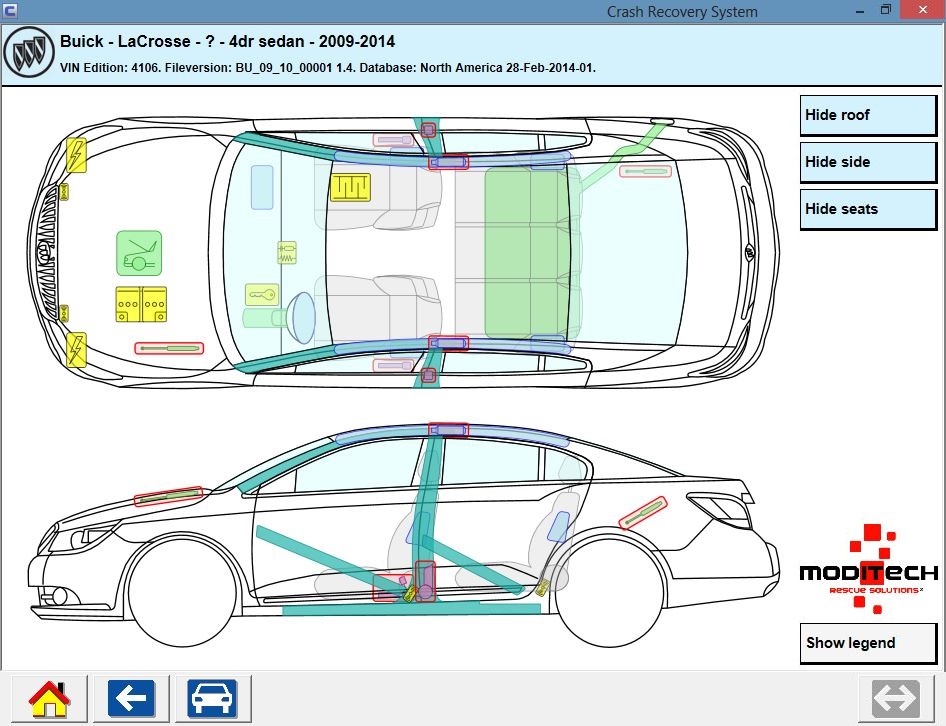 Crash Recovery System

Buick - LaCrosse - ? - 4dr sedan - 2009-2014
VIN Edition: 4106. Fileversion: BU_09_10_00001 1.4. Database: North America 28-Feb-2014-01.

Hide roof

Hide side

Hide seats

MODITECH
RESCUE SOLUTIONS

Show legend