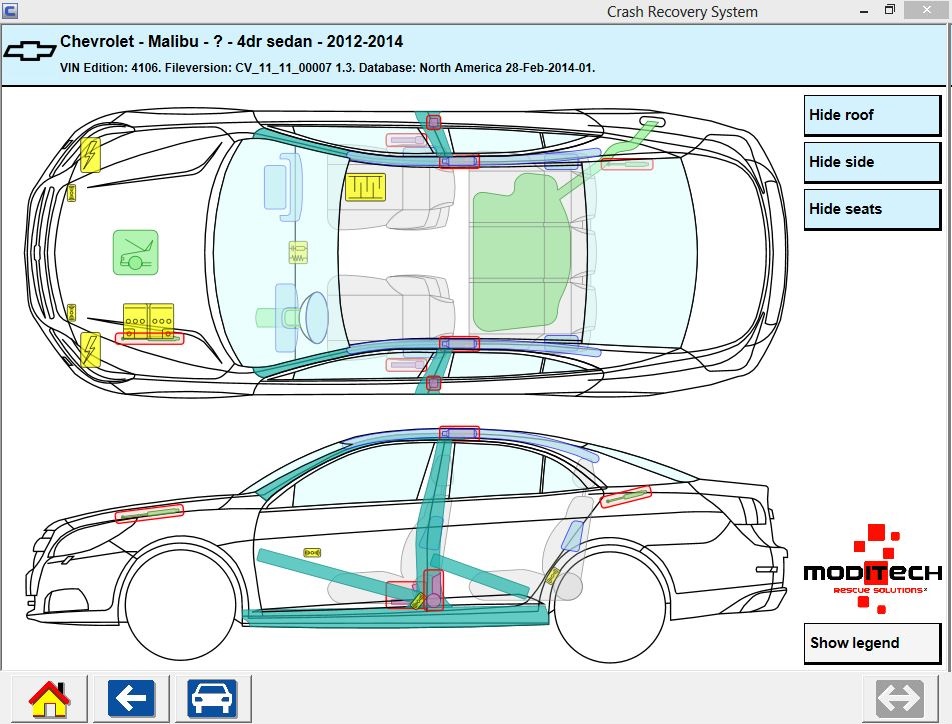 Crash Recovery System

Chevrolet - Malibu - ? - 4dr sedan - 2012-2014
VIN Edition: 4106. Fileversion: CV_11_11_00007 1.3. Database: North America 28-Feb-2014-01.

Hide roof

Hide side

Hide seats

MODITECH
RESCUE SOLUTIONS

Show legend