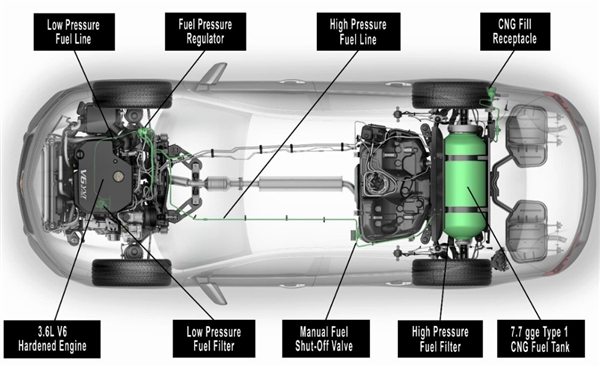 Low Pressure Fuel Line

Fuel Pressure Regulator

High Pressure Fuel Line

CNG Fill Receptacle

V6 VVT

3.6L V6 Hardened Engine

Low Pressure Fuel Filter

Manual Fuel Shut-Off Valve

High Pressure Fuel Filter

7.7 gge Type 1 CNG Fuel Tank