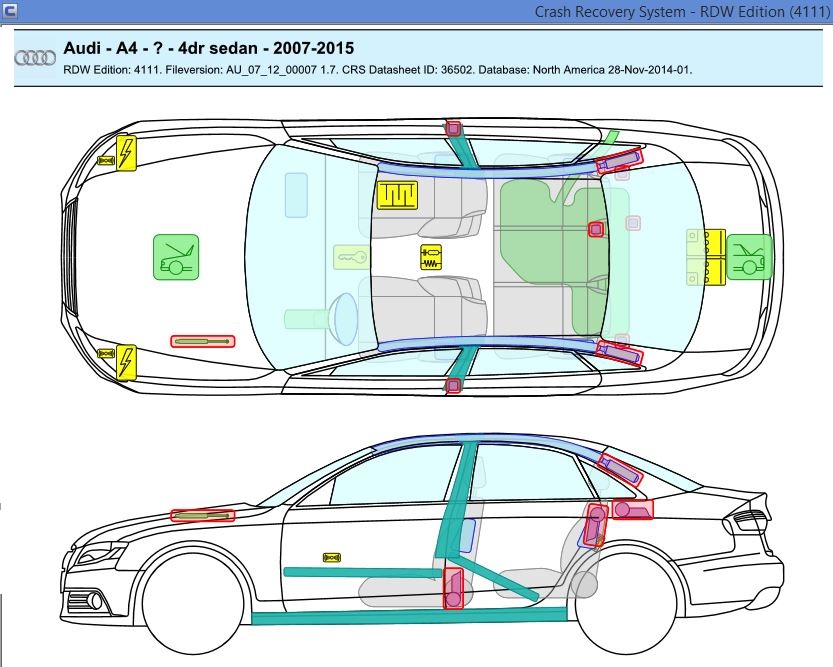 Crash Recovery System - RDW Edition (4111)

Audi - A4 - ? - 4dr sedan - 2007-2015

RDW Edition: 4111. Fileversion: AU_07_12_00007 1.7. CRS Datasheet ID: 36502. Database: North America 28-Nov-2014-01.