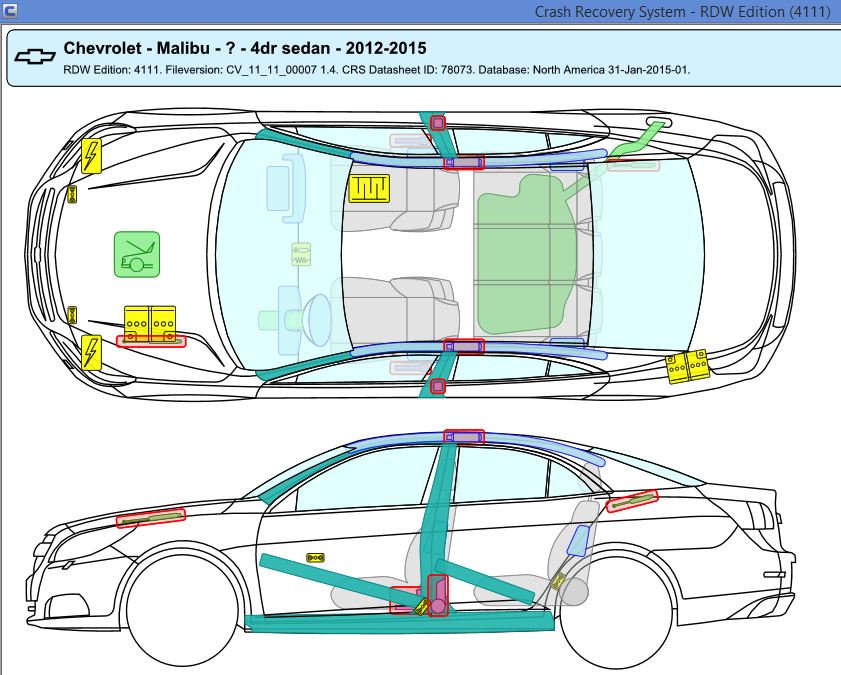 Crash Recovery System - RDW Edition (4111)

Chevrolet - Malibu - ? - 4dr sedan - 2012-2015
RDW Edition: 4111. Fileversion: CV_11_11_00007 1.4. CRS Datasheet ID: 78073. Database: North America 31-Jan-2015-01.