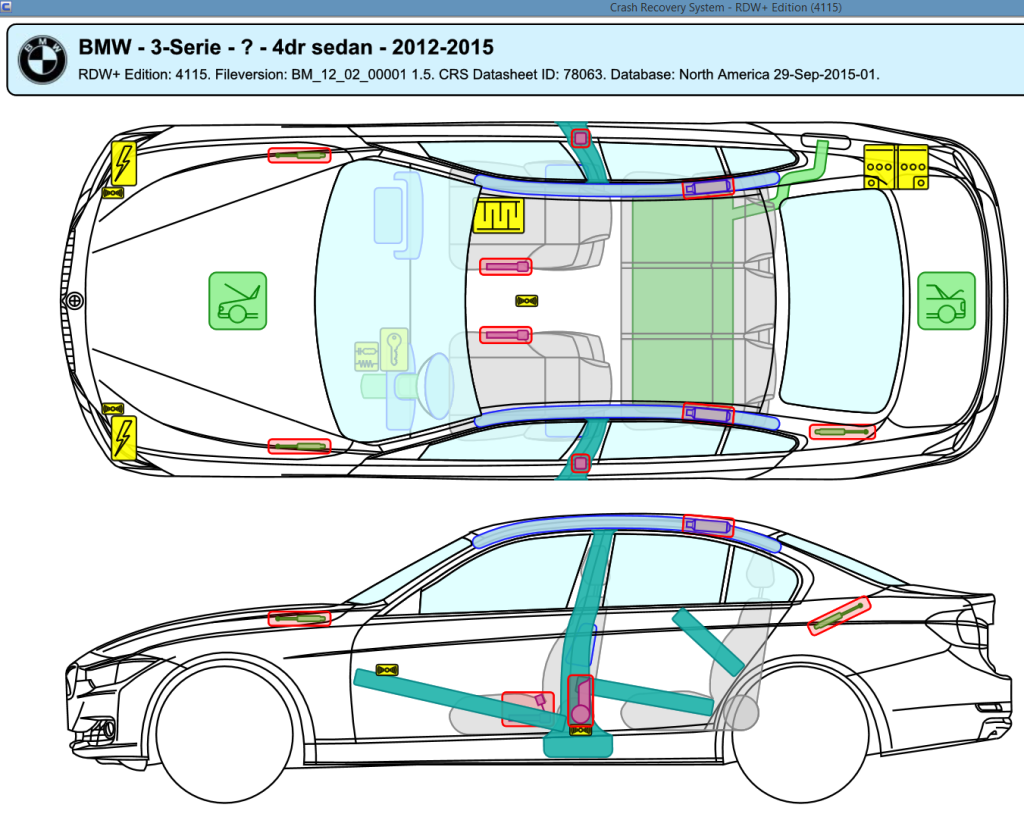 Crash Recovery System - RDW+ Edition (4115)

BMW - 3-Serie - ? - 4dr sedan - 2012-2015

RDW+ Edition: 4115. Fileversion: BM_12_02_00001 1.5. CRS Datasheet ID: 78063. Database: North America 29-Sep-2015-01.