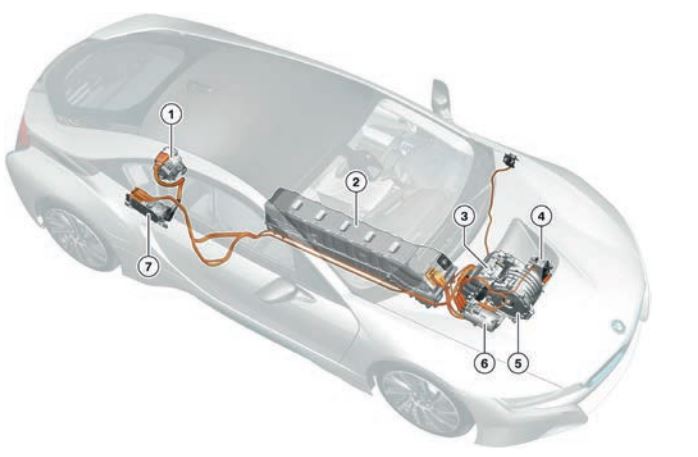 1
2
3
4
7
6
5