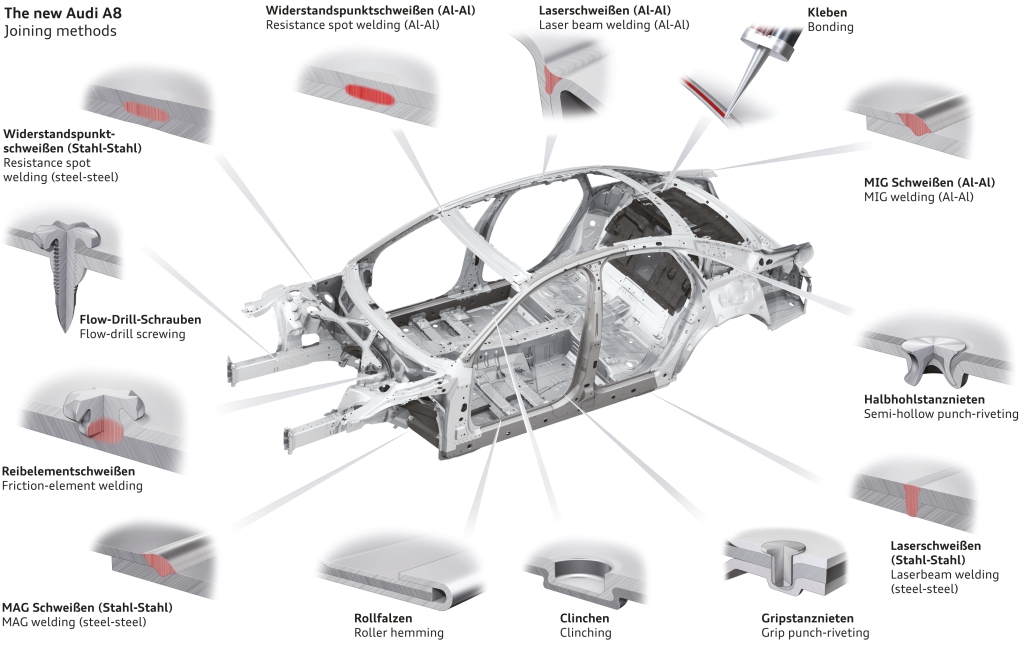 The new Audi A8
Joining methods

Widerstandspunktschweißen (Al-Al)
Resistance spot welding (Al-Al)

Laserschweißen (Al-Al)
Laser beam welding (Al-Al)

Kleben
Bonding

Widerstandspunktschweißen (Stahl-Stahl)
Resistance spot welding (steel-steel)

MIG Schweißen (Al-Al)
MIG welding (Al-Al)

Flow-Drill-Schrauben
Flow-drill screwing

Halbhohlstanznieten
Semi-hollow punch-riveting

Reibelementschweißen
Friction-element welding

Laserschweißen (Stahl-Stahl)
Laserbeam welding (steel-steel)

MAG Schweißen (Stahl-Stahl)
MAG welding (steel-steel)

Rollfalzen
Roller hemming

Clinchen
Clinching

Gripstanznieten
Grip punch-riveting