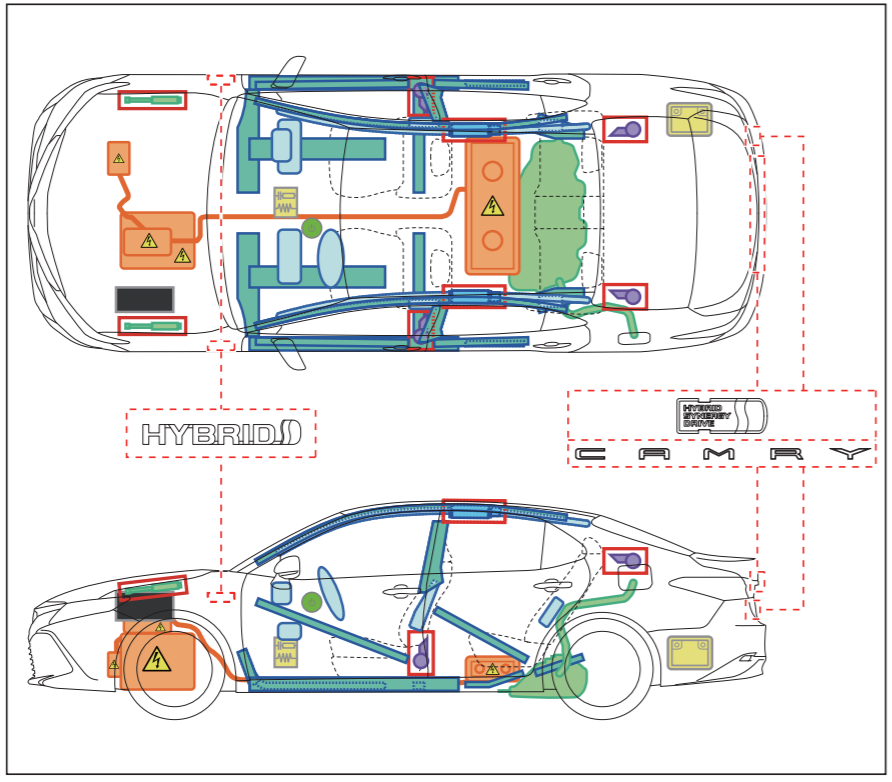 HYBRID

HYBRID SYNERGY DRIVE

CAMRY