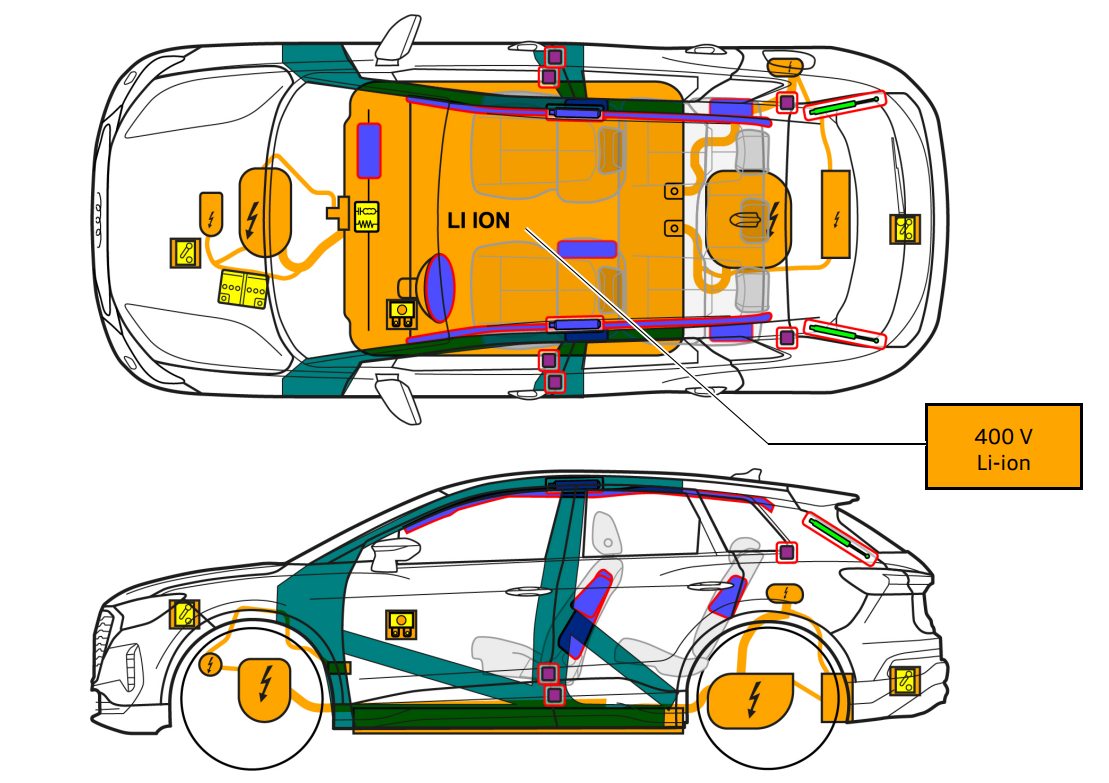 LI ION

400 V
Li-ion