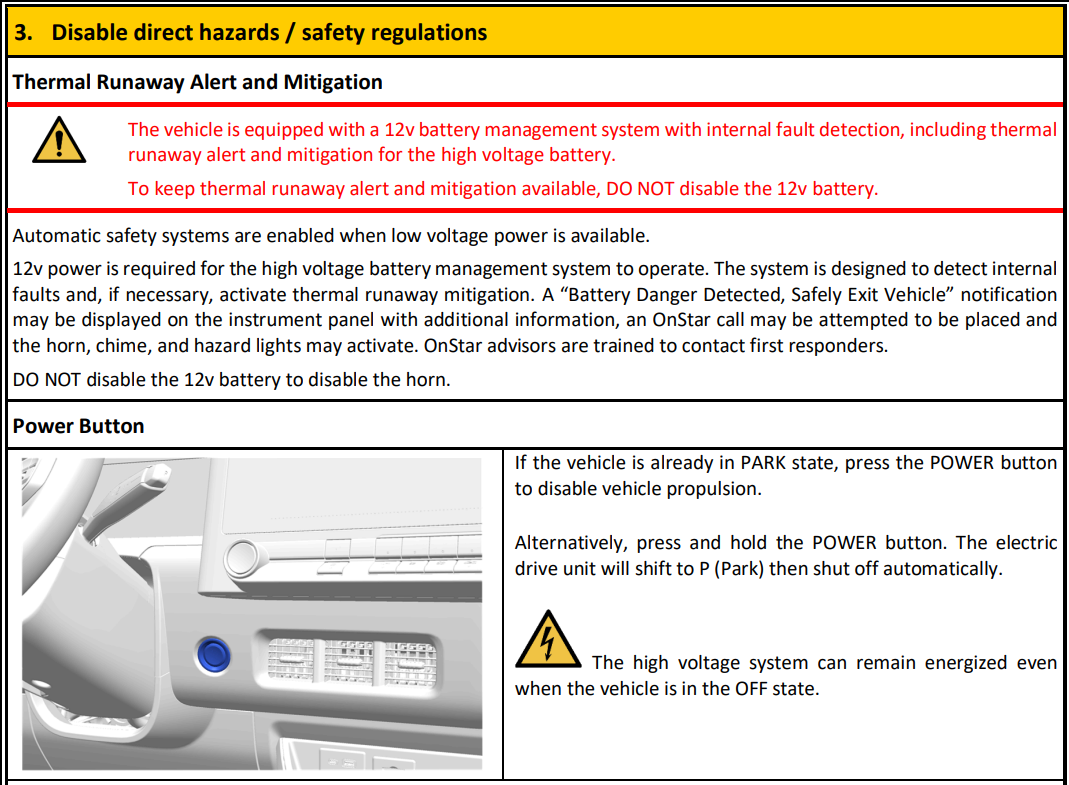 3. Disable direct hazards / safety regulations

Thermal Runaway Alert and Mitigation

The vehicle is equipped with a 12v battery management system with internal fault detection, including thermal runaway alert and mitigation for the high voltage battery.

To keep thermal runaway alert and mitigation available, DO NOT disable the 12v battery.

Automatic safety systems are enabled when low voltage power is available.

12v power is required for the high voltage battery management system to operate. The system is designed to detect internal faults and, if necessary, activate thermal runaway mitigation. A “Battery Danger Detected, Safely Exit Vehicle” notification may be displayed on the instrument panel with additional information, an OnStar call may be attempted to be placed and the horn, chime, and hazard lights may activate. OnStar advisors are trained to contact first responders.

DO NOT disable the 12v battery to disable the horn.

Power Button

If the vehicle is already in PARK state, press the POWER button to disable vehicle propulsion.

Alternatively, press and hold the POWER button. The electric drive unit will shift to P (Park) then shut off automatically.

The high voltage system can remain energized even when the vehicle is in the OFF state.