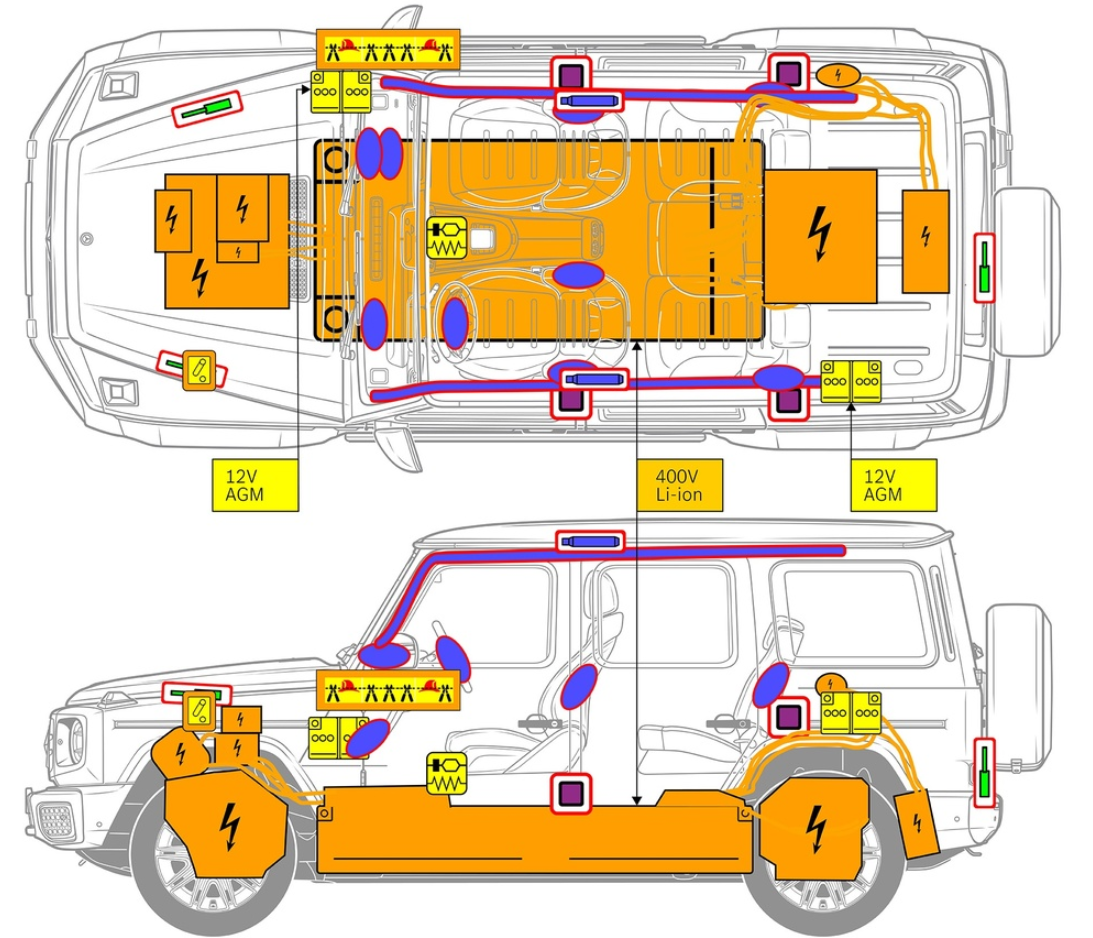 12V
AGM

400V
Li-ion

12V
AGM