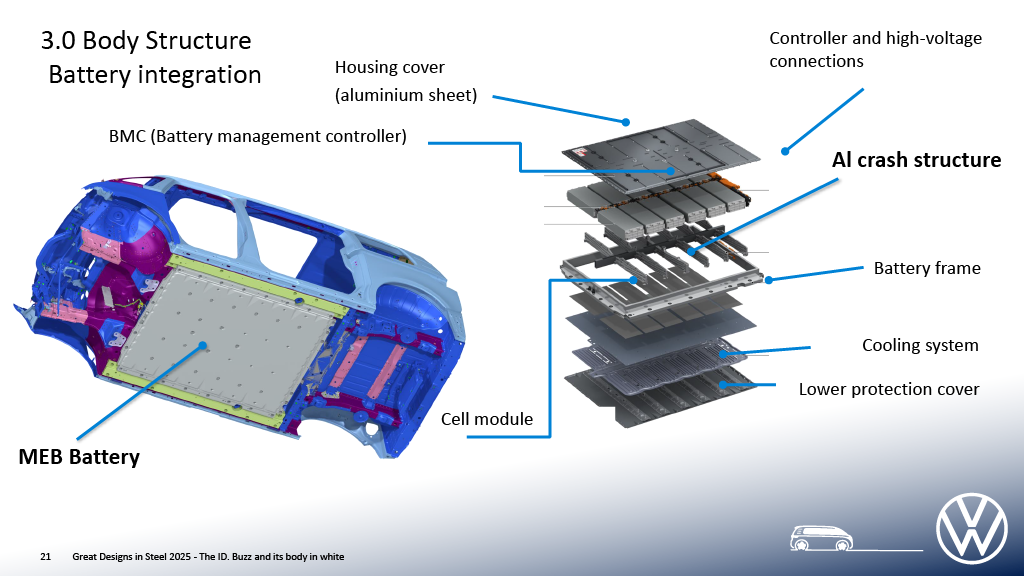 3.0 Body Structure
Battery integration

Housing cover
(aluminium sheet)

Controller and high-voltage connections

BMC (Battery management controller)

Al crash structure

Battery frame

Cooling system

Lower protection cover

Cell module

MEB Battery

21 Great Designs in Steel 2025 - The ID. Buzz and its body in white