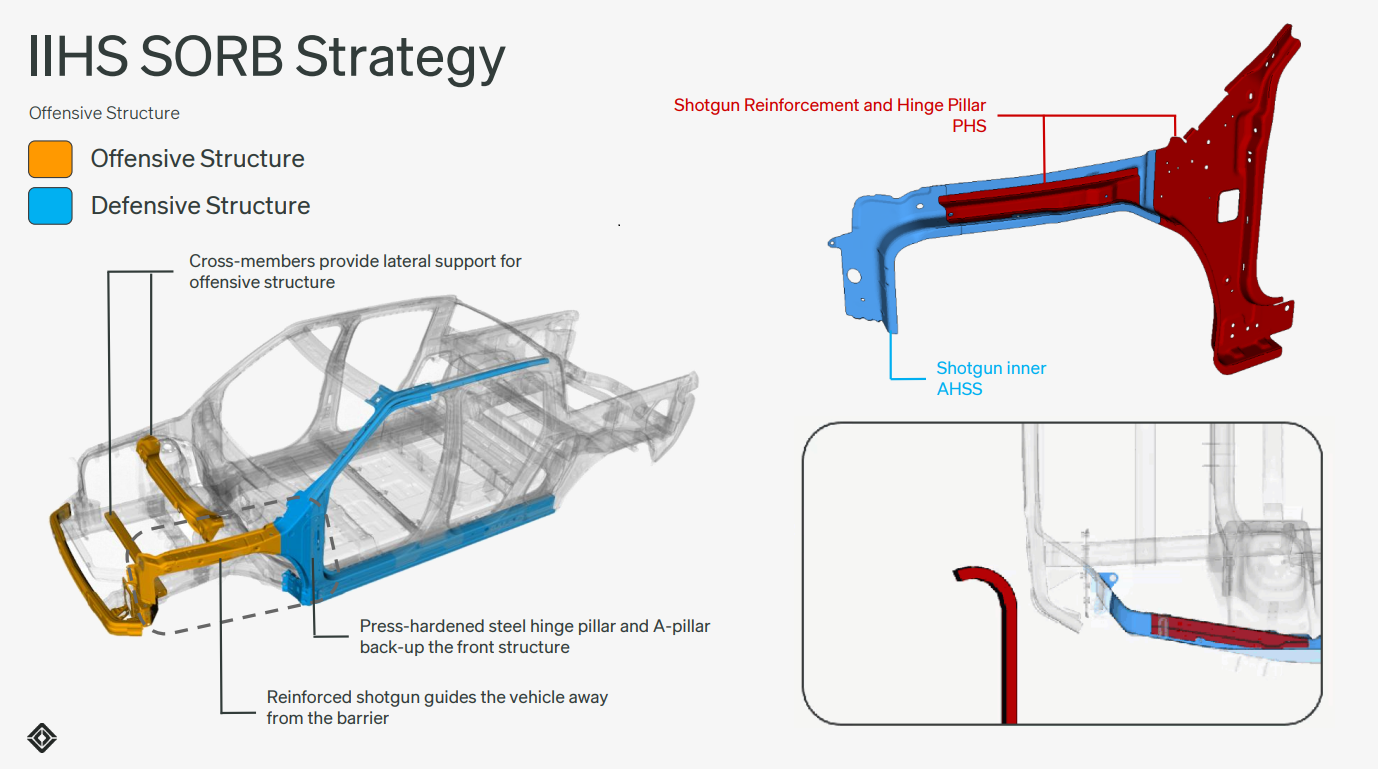 IIHS SORB Strategy

Offensive Structure

Offensive Structure

Defensive Structure

Cross-members provide lateral support for offensive structure

Press-hardened steel hinge pillar and A-pillar back-up the front structure

Reinforced shotgun guides the vehicle away from the barrier

Shotgun Reinforcement and Hinge Pillar PHS

Shotgun inner AHSS